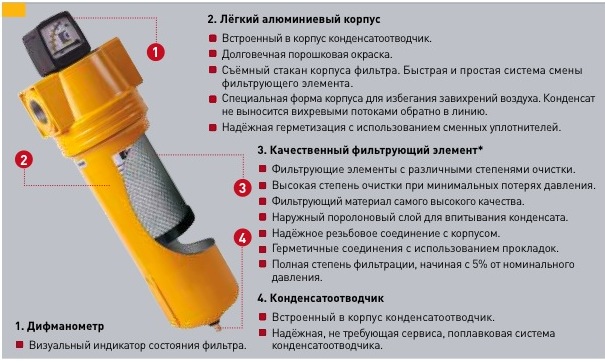 1

2

3

4

2. Лёгкий алюминиевый корпус

Встроенный в корпус конденсатоотводчик.

Долговечная порошковая окраска.

Съёмный стакан корпуса фильтра. Быстрая и простая система смены фильтрующего элемента.

Специальная форма корпуса для избегания завихрений воздуха. Конденсат не выносится вихревыми потоками обратно в линию.

Надёжная герметизация с использованием сменных уплотнителей.

3. Качественный фильтрующий элемент*

Фильтрующие элементы с различными степенями очистки.

Высокая степень очистки при минимальных потерях давления.

Фильтрующий материал самого высокого качества.

Наружный поролоновый слой для впитывания конденсата.

Надёжное резьбовое соединение с корпусом.

Герметичные соединения с использованием прокладок.

Полная степень фильтрации, начиная с 5% от номинального давления.

4. Конденсатоотводчик

Встроенный в корпус конденсатоотводчик.

Надёжная, не требующая сервиса, поплавковая система конденсатоотводчика.

1. Дифманометр

Визуальный индикатор состояния фильтра.